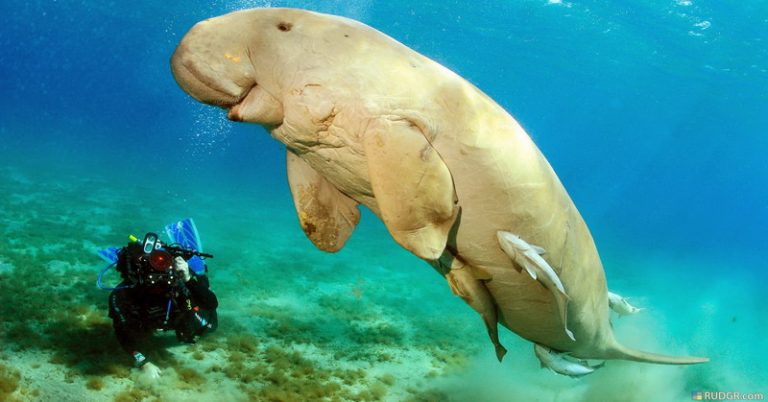 RUDGR.com